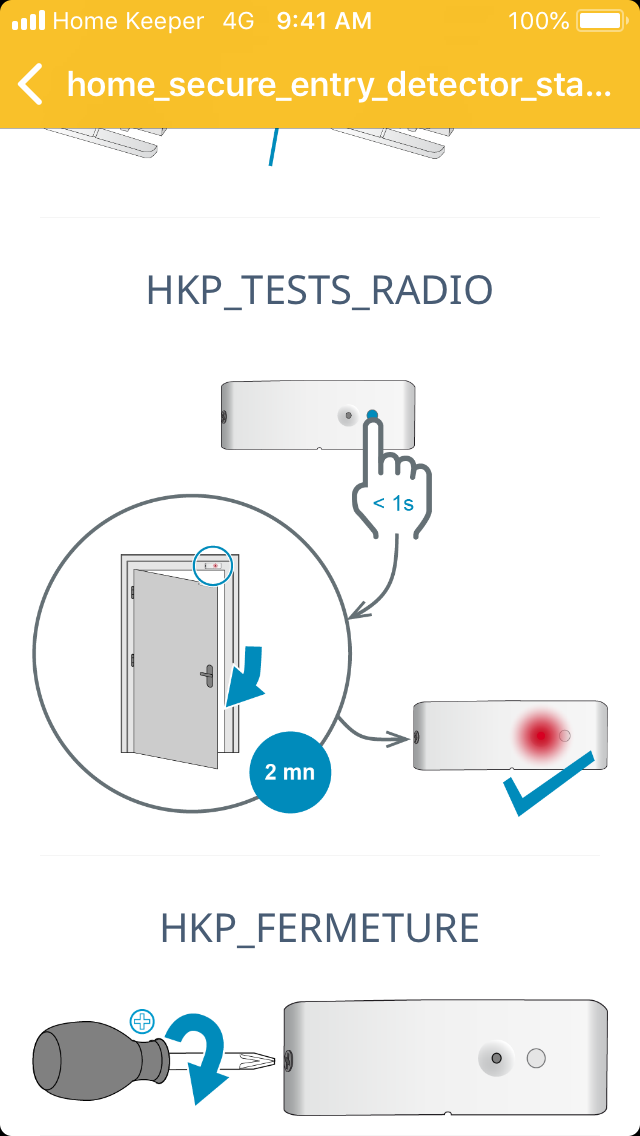 Home Keeper 4G 9:41 AM 100%

home_secure_entry_detector_sta...

HKP_TESTS_RADIO

< 1s

2 mn

HKP_FERMETURE